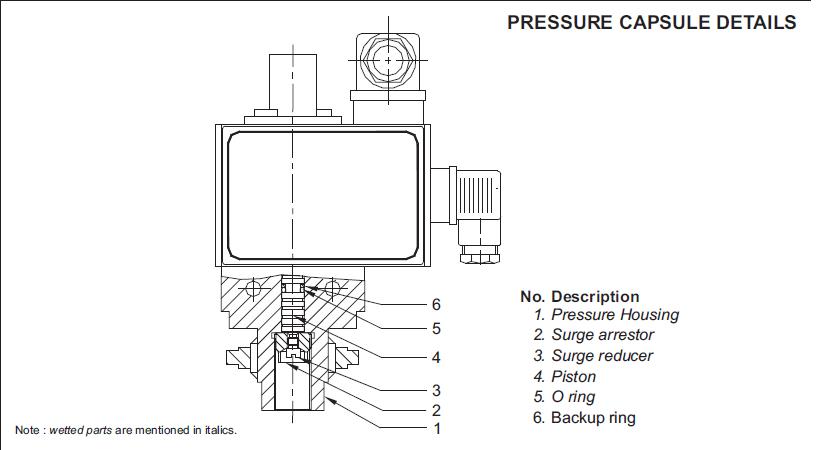 PRESSURE CAPSULE DETAILS

6
5
4
3
2
1

No. Description
1. Pressure Housing
2. Surge arrestor
3. Surge reducer
4. Piston
5. O ring
6. Backup ring

Note : wetted parts are mentioned in italics.